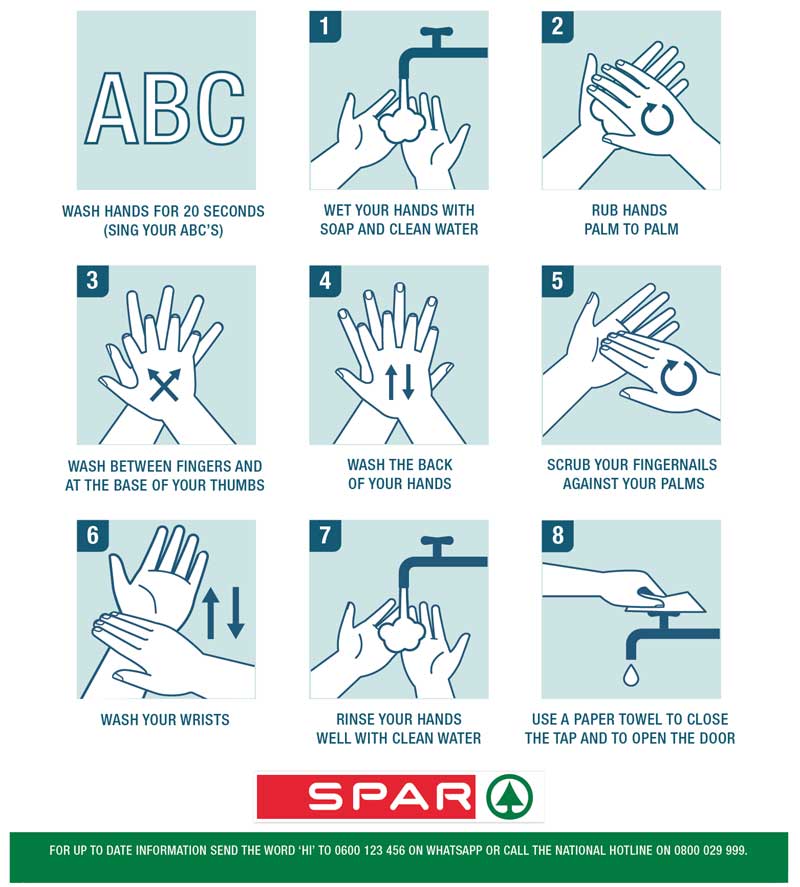 ABC

WASH HANDS FOR 20 SECONDS (SING YOUR ABC'S)

1

WET YOUR HANDS WITH SOAP AND CLEAN WATER

2

RUB HANDS PALM TO PALM

3

WASH BETWEEN FINGERS AND AT THE BASE OF YOUR THUMBS

4

WASH THE BACK OF YOUR HANDS

5

SCRUB YOUR FINGERNAILS AGAINST YOUR PALMS

6

WASH YOUR WRISTS

7

RINSE YOUR HANDS WELL WITH CLEAN WATER

8

USE A PAPER TOWEL TO CLOSE THE TAP AND TO OPEN THE DOOR

SPAR

FOR UP TO DATE INFORMATION SEND THE WORD 'HI' TO 0600 123 456 ON WHATSAPP OR CALL THE NATIONAL HOTLINE ON 0800 029 999.